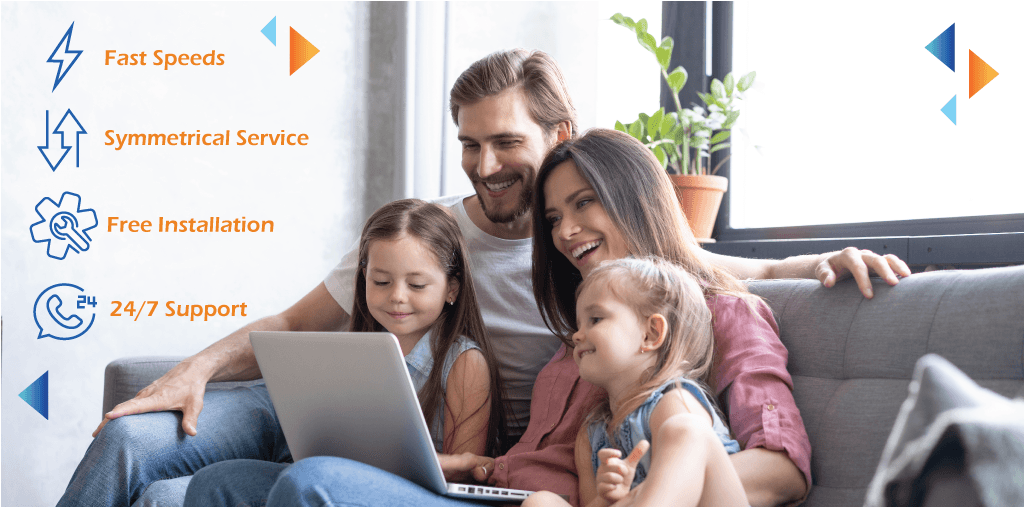 Fast Speeds

Symmetrical Service

Free Installation

24

24/7 Support